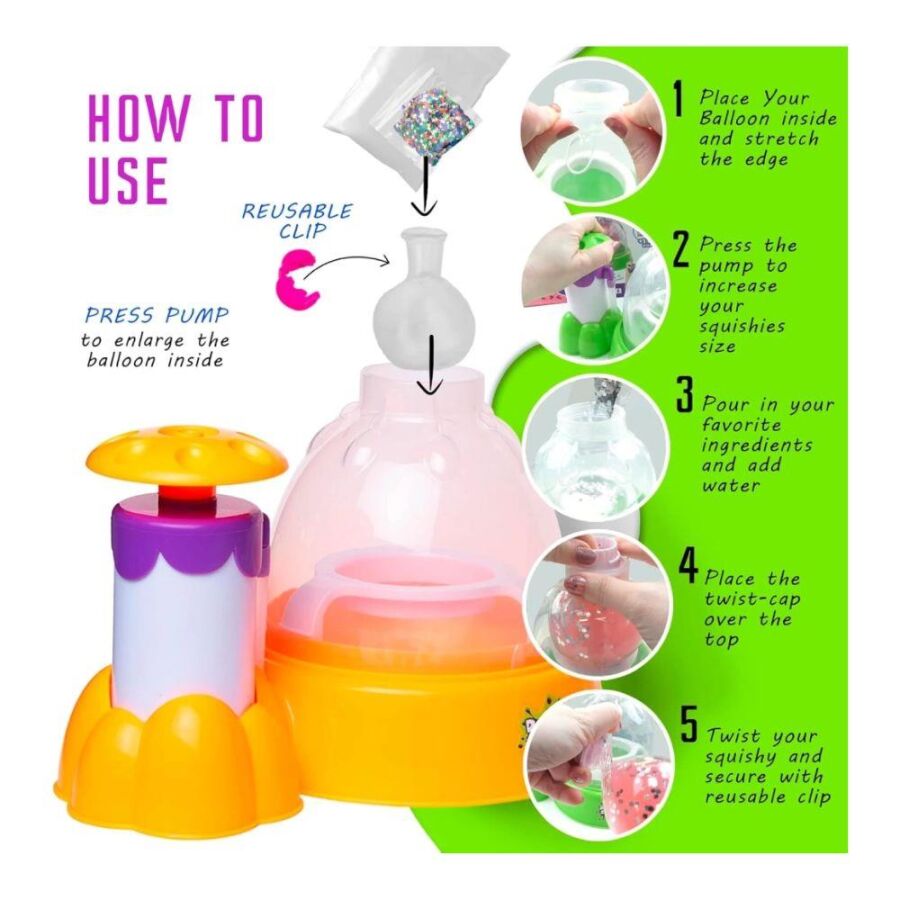 HOW TO USE

REUSABLE CLIP

PRESS PUMP to enlarge the balloon inside

1 Place Your Balloon inside and stretch the edge

2 Press the pump to increase your squishies size

3 Pour in your favorite ingredients and add water

4 Place the twist-cap over the top

5 Twist your squishy and secure with reusable clip